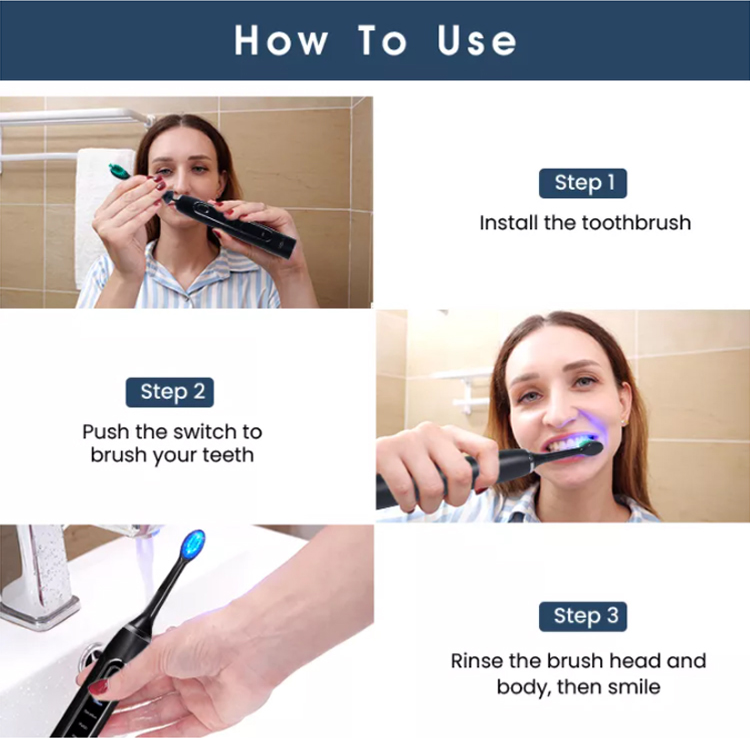 How To Use

Step 1

Install the toothbrush

Step 2

Push the switch to brush your teeth

Step 3

Rinse the brush head and body, then smile