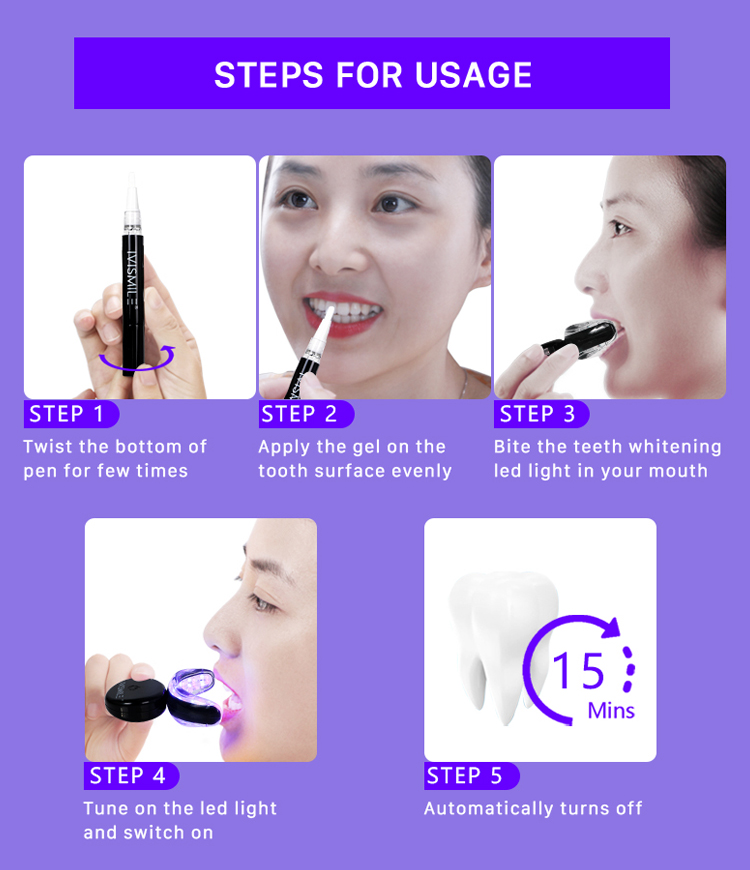 STEPS FOR USAGE

IVISMILE

STEP 1
Twist the bottom of pen for few times

STEP 2
Apply the gel on the tooth surface evenly

STEP 3
Bite the teeth whitening led light in your mouth

STEP 4
Tune on the led light and switch on

15 Mins

STEP 5
Automatically turns off