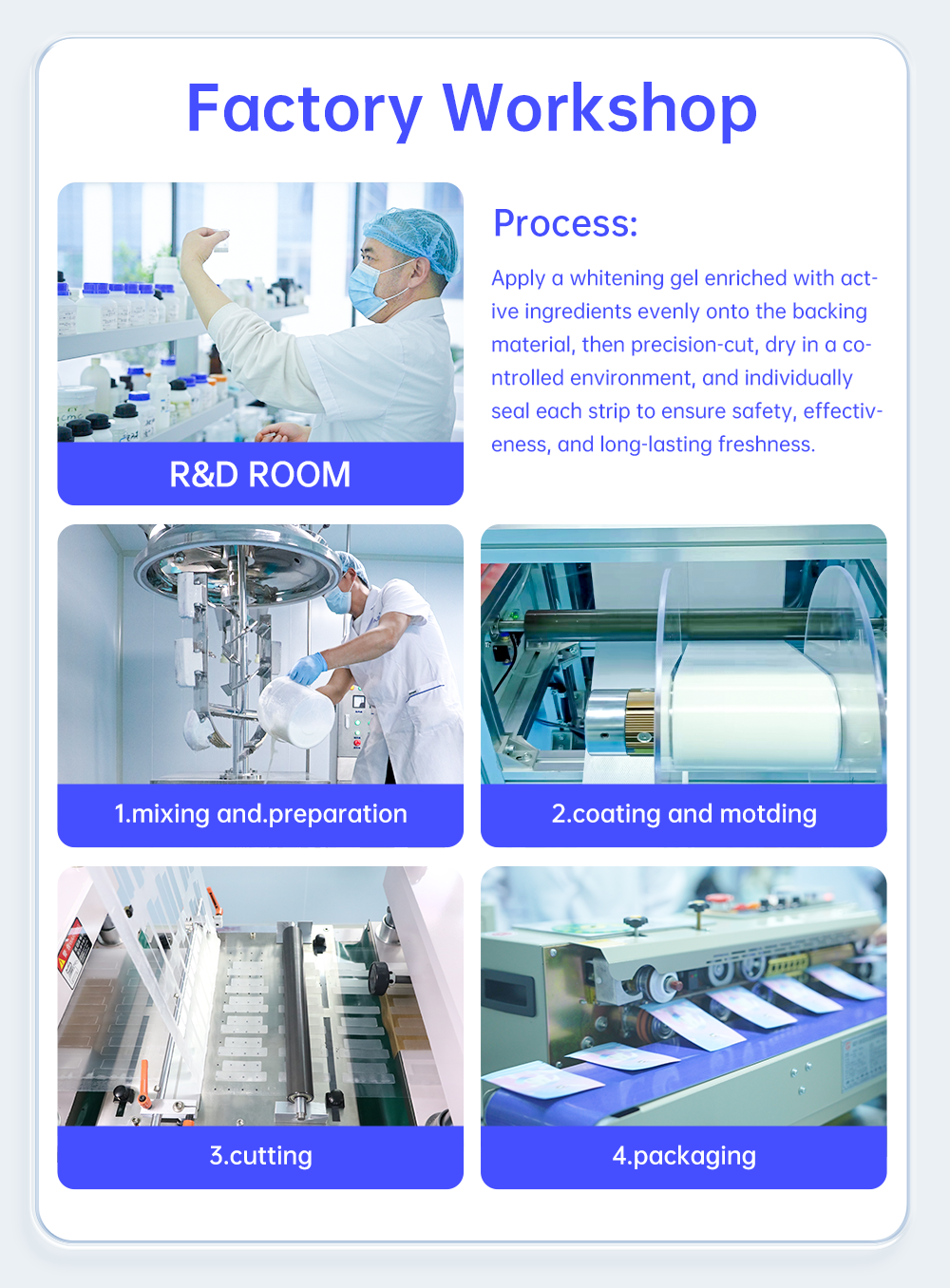 Factory Workshop

R&D ROOM

Process:

Apply a whitening gel enriched with active ingredients evenly onto the backing material, then precision-cut, dry in a controlled environment, and individually seal each strip to ensure safety, effectiveness, and long-lasting freshness.

1.mixing and.preparation

2.coating and motding

3.cutting

4.packaging