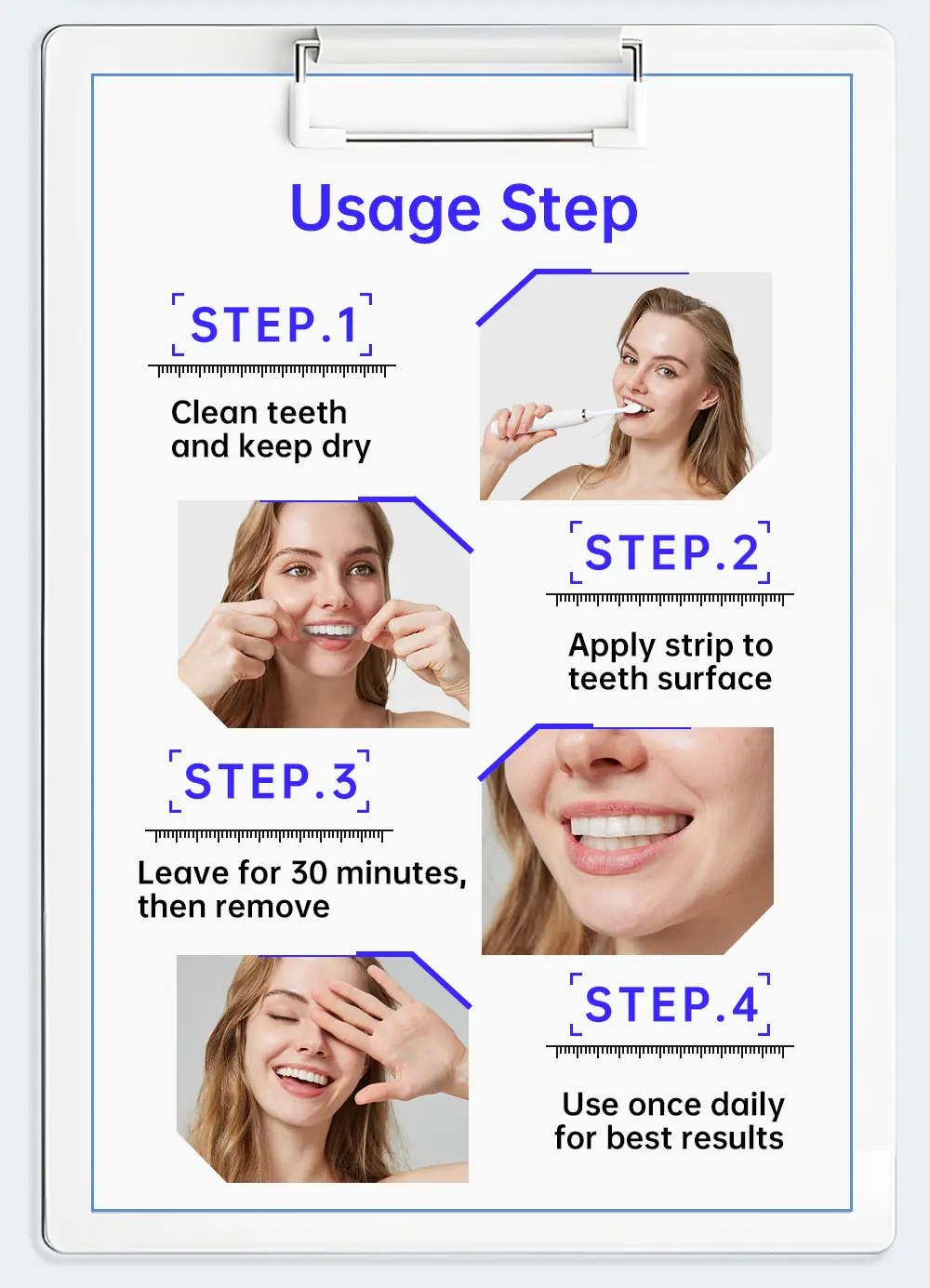 Usage Step

STEP.1

Clean teeth and keep dry

STEP.2

Apply strip to teeth surface

STEP.3

Leave for 30 minutes, then remove

STEP.4

Use once daily for best results