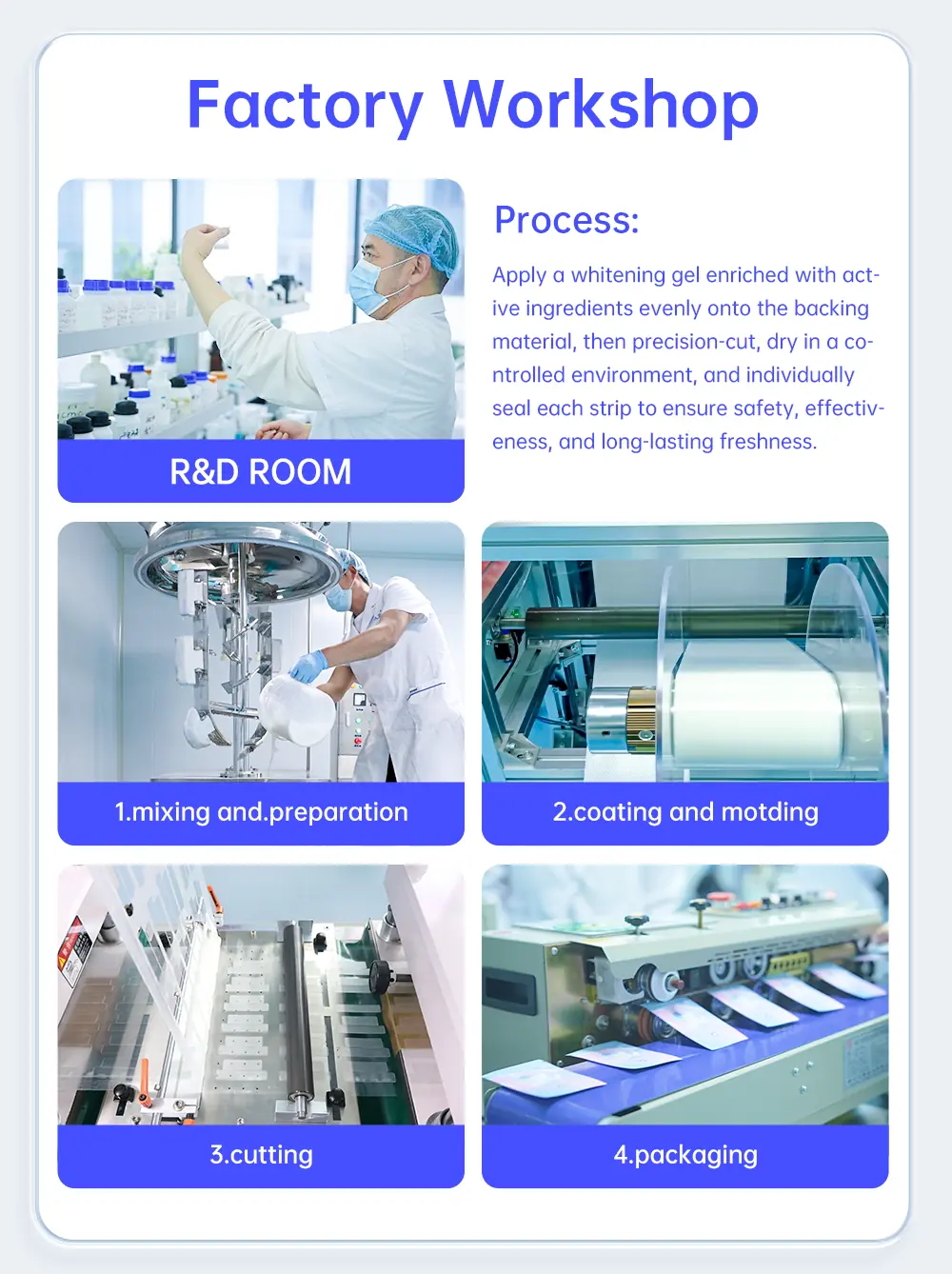 Factory Workshop

R&D ROOM

Process:

Apply a whitening gel enriched with active ingredients evenly onto the backing material, then precision-cut, dry in a controlled environment, and individually seal each strip to ensure safety, effectiveness, and long-lasting freshness.

1.mixing and.preparation

2.coating and motding

3.cutting

4.packaging