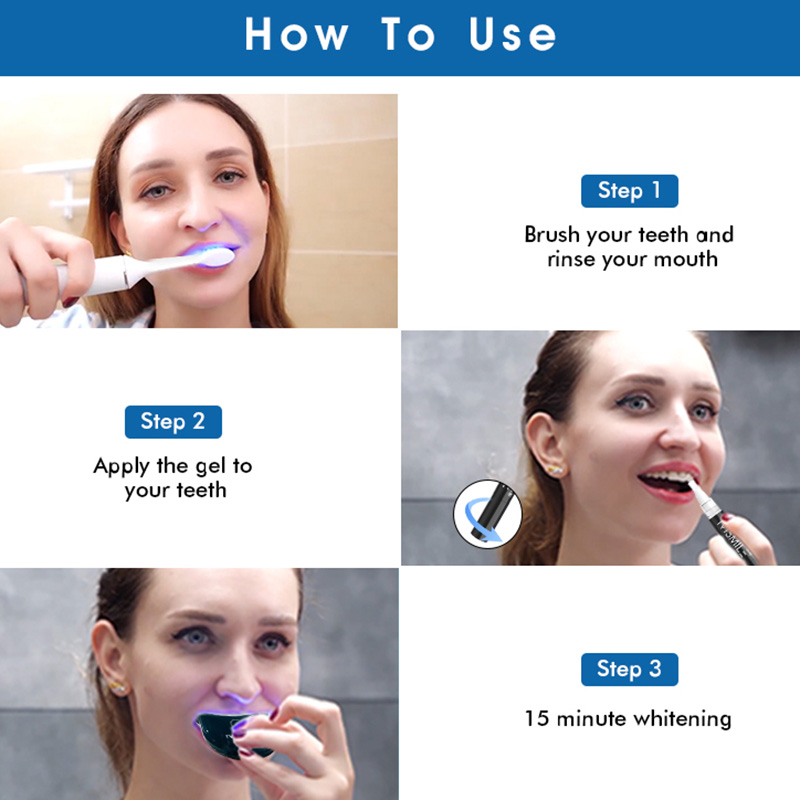 How To Use

Step 1

Brush your teeth and rinse your mouth

Step 2

Apply the gel to your teeth

Step 3

15 minute whitening