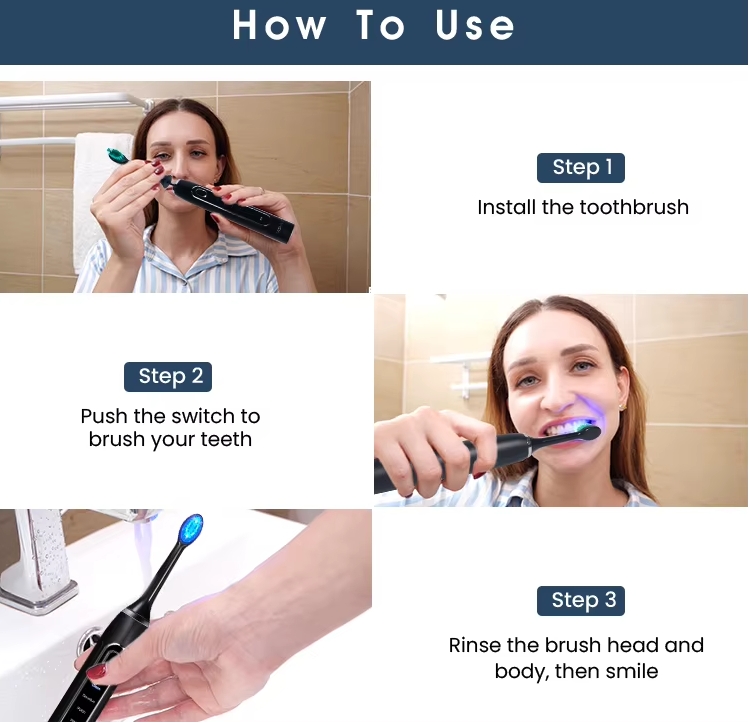 How To Use

Step 1

Install the toothbrush

Step 2

Push the switch to brush your teeth

Step 3

Rinse the brush head and body, then smile