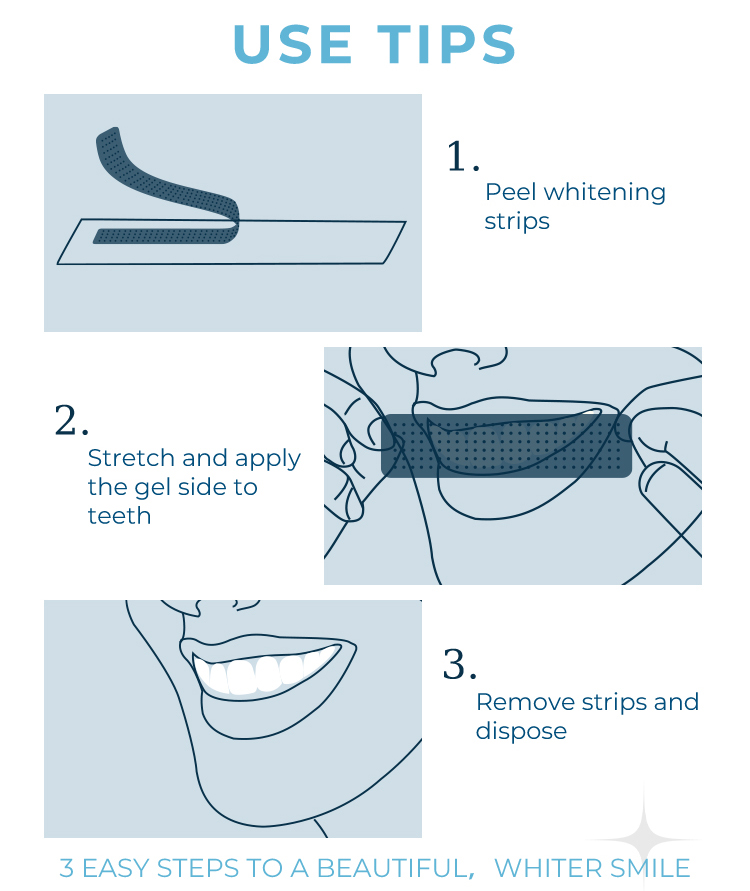 USE TIPS

1.
Peel whitening strips

2.
Stretch and apply the gel side to teeth

3.
Remove strips and dispose

3 EASY STEPS TO A BEAUTIFUL, WHITER SMILE